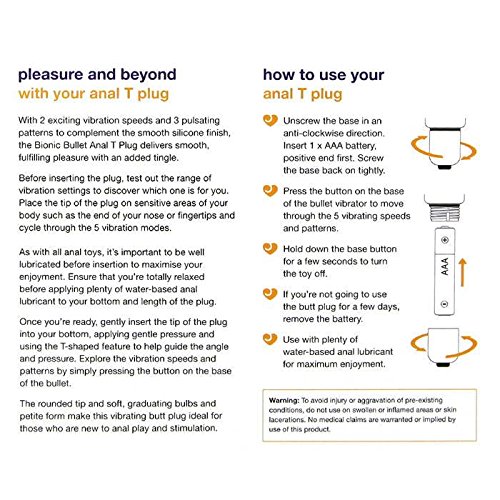 pleasure and beyond
with your anal T plug

With 2 exciting vibration speeds and 3 pulsating patterns to complement the smooth silicone finish, the Bionic Bullet Anal T Plug delivers smooth, fulfilling pleasure with an added tingle.

Before inserting the plug, test out the range of vibration settings to discover which one is for you. Place the tip of the plug on sensitive areas of your body such as the end of your nose or fingertips and cycle through the 5 vibration modes.

As with all anal toys, it's important to be well lubricated before insertion to maximise your enjoyment. Ensure that you're totally relaxed before applying plenty of water-based anal lubricant to your bottom and length of the plug.

Once you're ready, gently insert the tip of the plug into your bottom, applying gentle pressure and using the T-shaped feature to help guide the angle and pressure. Explore the vibration speeds and patterns by simply pressing the button on the base of the bullet.

The rounded tip and soft, graduating bulbs and petite form make this vibrating butt plug ideal for those who are new to anal play and stimulation.

how to use your
anal T plug

Unscrew the base in an anti-clockwise direction. Insert 1 x AAA battery, positive end first. Screw the base back on tightly.

Press the button on the base of the bullet vibrator to move through the 5 vibrating speeds and patterns.

Hold down the base button for a few seconds to turn the toy off.

If you're not going to use the butt plug for a few days, remove the battery.

Use with plenty of water-based anal lubricant for maximum enjoyment.

AAA

Warning: To avoid injury or aggravation of pre-existing conditions, do not use on swollen or inflamed areas or skin lacerations. No medical claims are warranted or implied by use of this product.